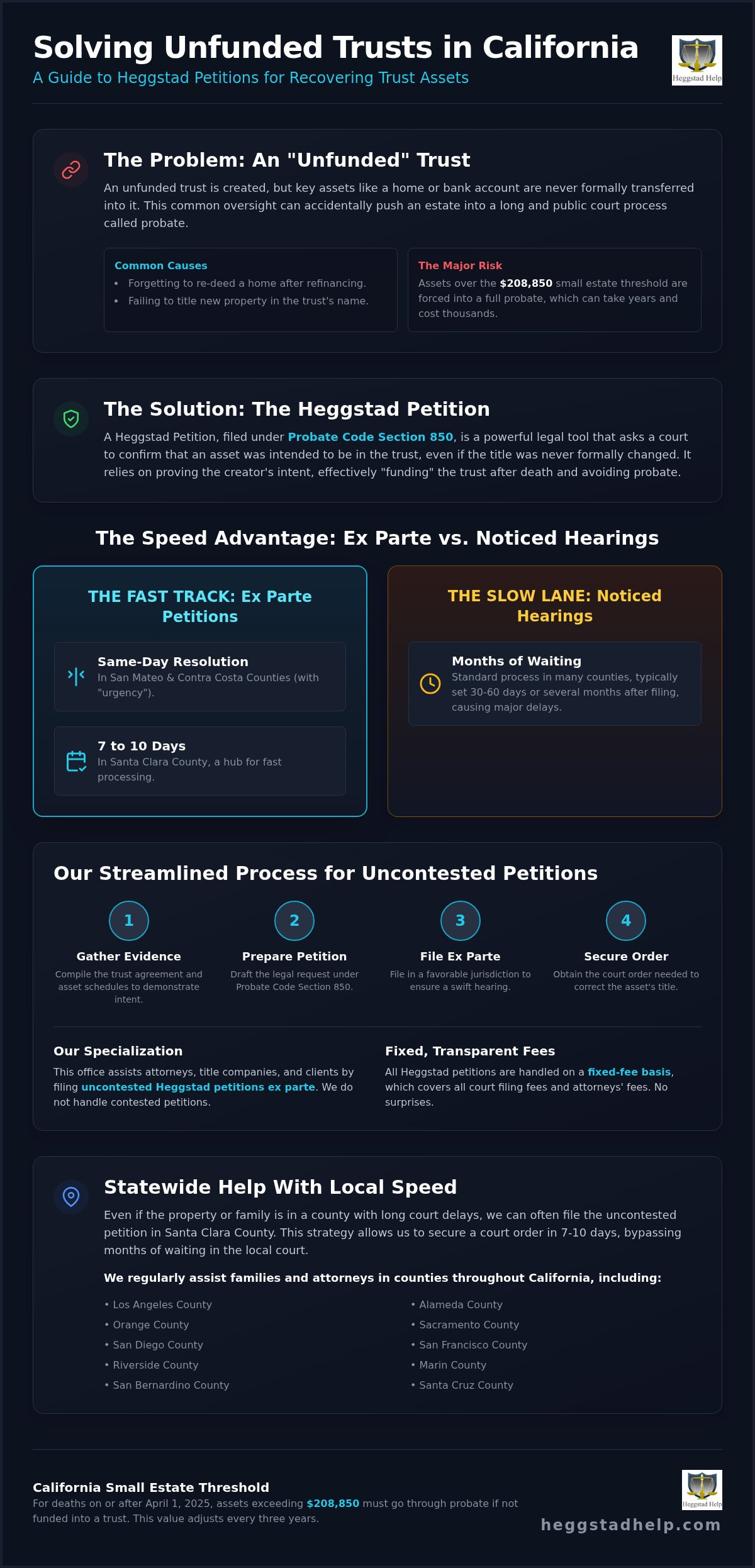 Solving Unfunded Trusts in California

A Guide to Heggstad Petitions for Recovering Trust Assets

Heggstad Help

The Problem: An "Unfunded" Trust

An unfunded trust is created, but key assets like a home or bank account are never formally transferred into it. This common oversight can accidentally push an estate into a long and public court process called probate.

Common Causes

• Forgetting to re-deed a home after refinancing.
• Failing to title new property in the trust's name.

The Major Risk

Assets over the $208,850 small estate threshold are forced into a full probate, which can take years and cost thousands.

The Solution: The Heggstad Petition

A Heggstad Petition, filed under Probate Code Section 850, is a powerful legal tool that asks a court to confirm that an asset was intended to be in the trust, even if the title was never formally changed. It relies on proving the creator's intent, effectively "funding" the trust after death and avoiding probate.

The Speed Advantage: Ex Parte vs. Noticed Hearings

THE FAST TRACK: Ex Parte Petitions

Same-Day Resolution
In San Mateo & Contra Costa Counties (with "urgency").

7 to 10 Days
In Santa Clara County, a hub for fast processing.

THE SLOW LANE: Noticed Hearings

Months of Waiting
Standard process in many counties, typically set 30-60 days or several months after filing, causing major delays.

Our Streamlined Process for Uncontested Petitions

1
Gather Evidence
Compile the trust agreement and asset schedules to demonstrate intent.

2
Prepare Petition
Draft the legal request under Probate Code Section 850.

3
File Ex Parte
File in a favorable jurisdiction to ensure a swift hearing.

4
Secure Order
Obtain the court order needed to correct the asset's title.

Our Specialization

This office assists attorneys, title companies, and clients by filing uncontested Heggstad petitions ex parte. We do not handle contested petitions.

Fixed, Transparent Fees

All Heggstad petitions are handled on a fixed-fee basis, which covers all court filing fees and attorneys' fees. No surprises.

Statewide Help With Local Speed

Even if the property or family is in a county with long court delays, we can often file the uncontested petition in Santa Clara County. This strategy allows us to secure a court order in 7-10 days, bypassing months of waiting in the local court.

We regularly assist families and attorneys in counties throughout California, including:

• Los Angeles County
• Orange County
• San Diego County
• Riverside County
• San Bernardino County

• Alameda County
• Sacramento County
• San Francisco County
• Marin County
• Santa Cruz County

California Small Estate Threshold

For deaths on or after April 1, 2025, assets exceeding $208,850 must go through probate if not funded into a trust. This value adjusts every three years.

Heggstad Help

heggstadhelp.com